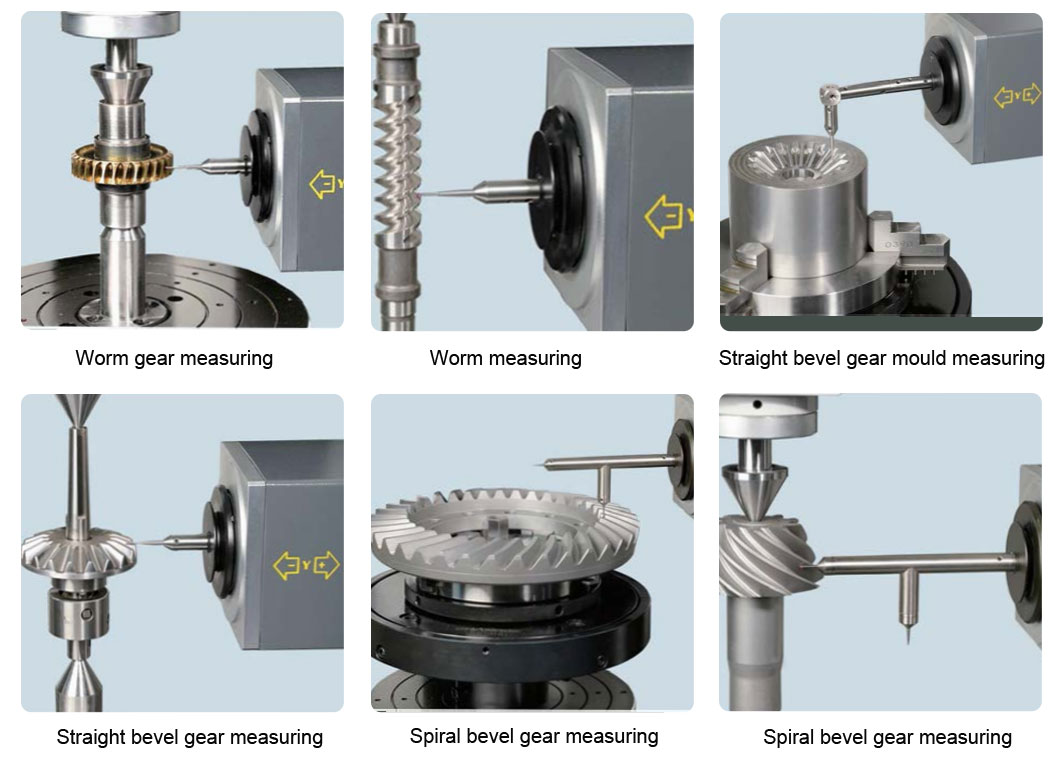 Worm gear measuring

Worm measuring

Straight bevel gear mould measuring

Straight bevel gear measuring

Spiral bevel gear measuring

Spiral bevel gear measuring